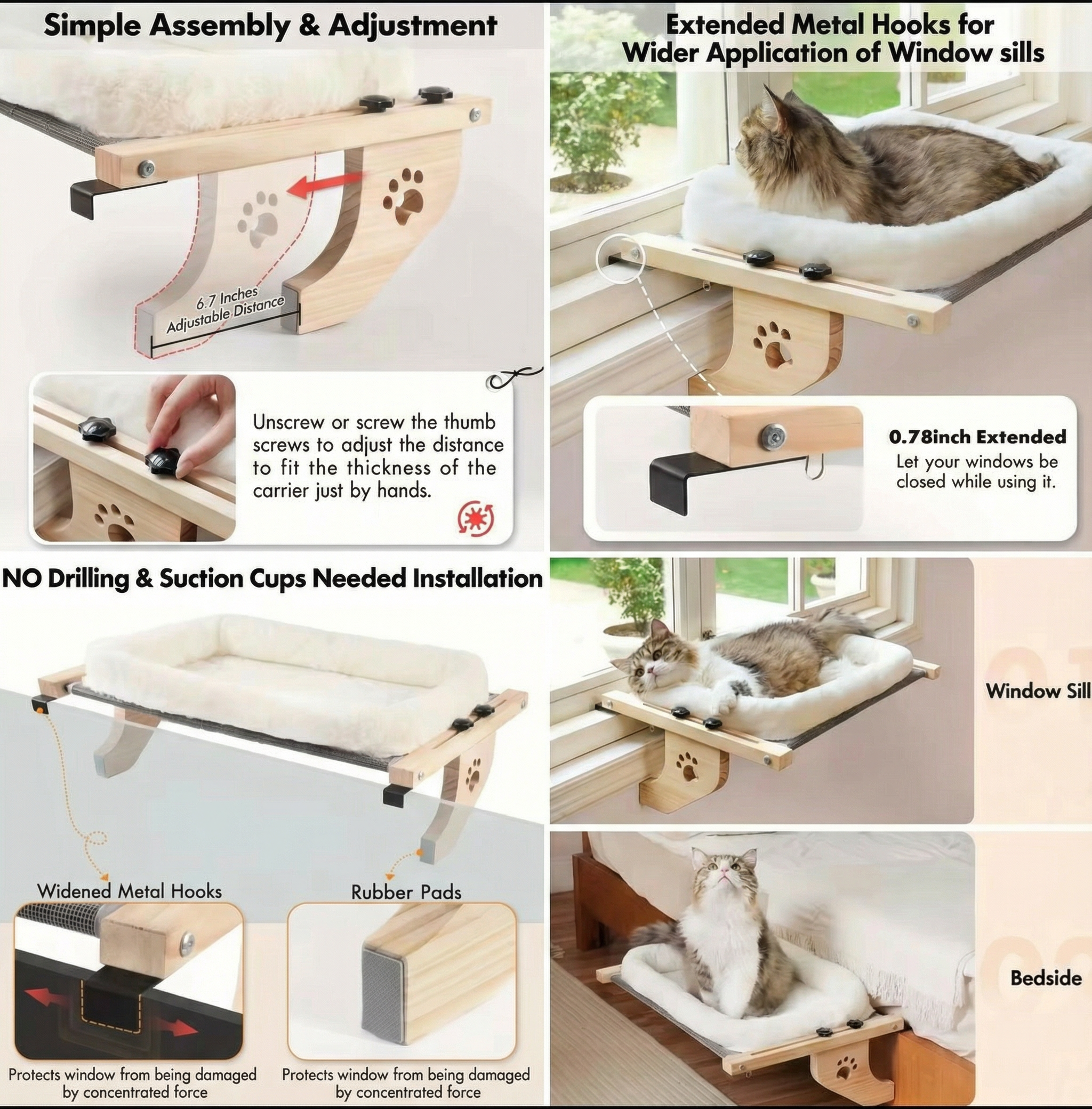 Simple Assembly & Adjustment

6.7 Inches
Adjustable Distance

Unscrew or screw the thumb screws to adjust the distance to fit the thickness of the carrier just by hands.

Extended Metal Hooks for Wider Application of Window sills

0.78inch Extended
Let your windows be closed while using it.

NO Drilling & Suction Cups Needed Installation

Widened Metal Hooks

Protects window from being damaged by concentrated force

Rubber Pads

Protects window from being damaged by concentrated force

Window Sill

Bedside