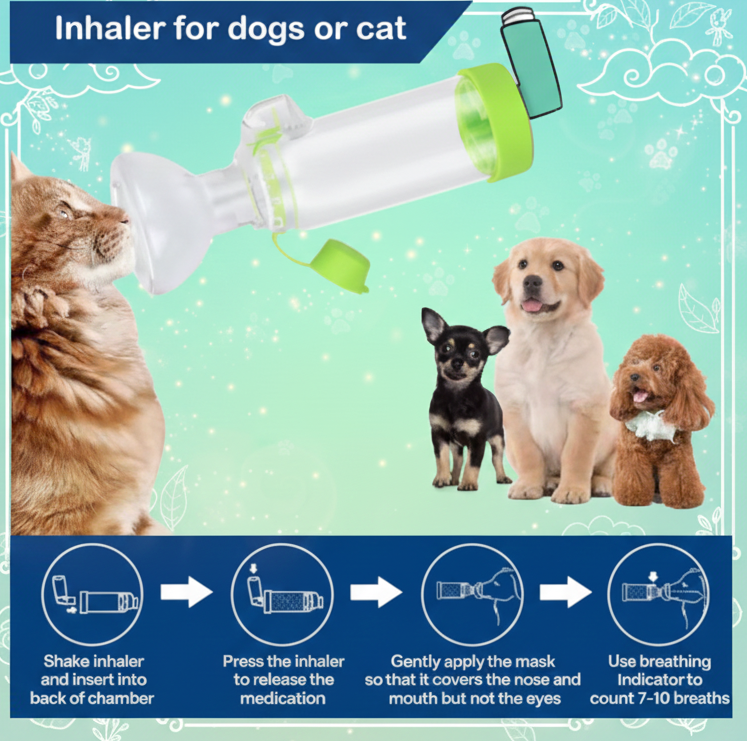 Inhaler for dogs or cat

Shake inhaler and insert into back of chamber

Press the inhaler to release the medication

Gently apply the mask so that it covers the nose and mouth but not the eyes

Use breathing Indicator to count 7-10 breaths